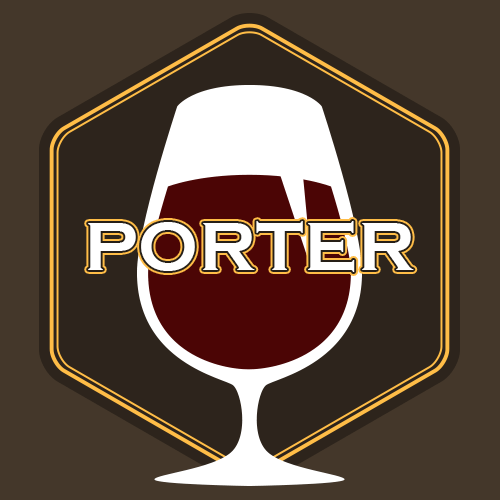 PORTER